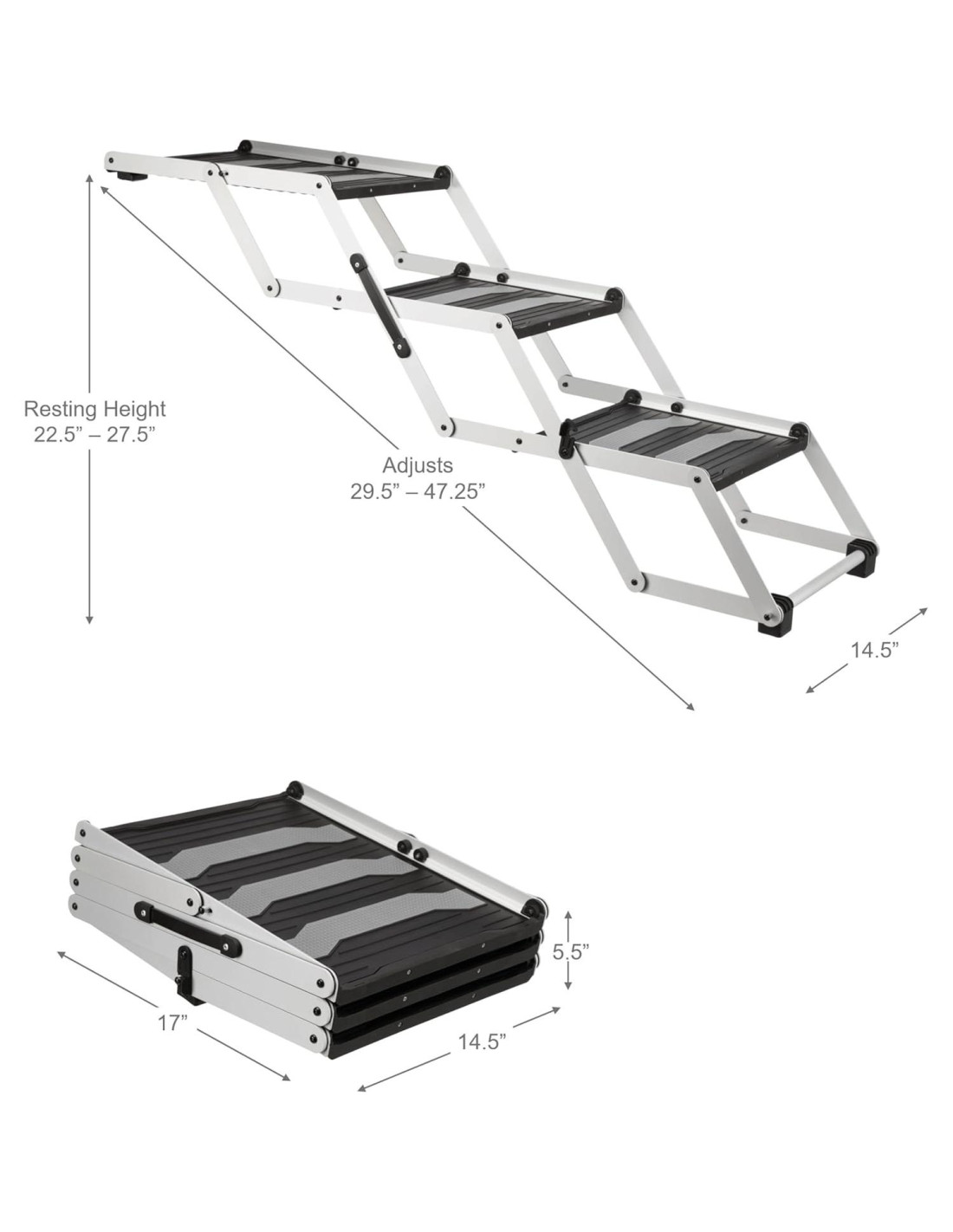 Resting Height
22.5” – 27.5”

Adjusts
29.5” – 47.25”

14.5”

5.5”

17”

14.5”