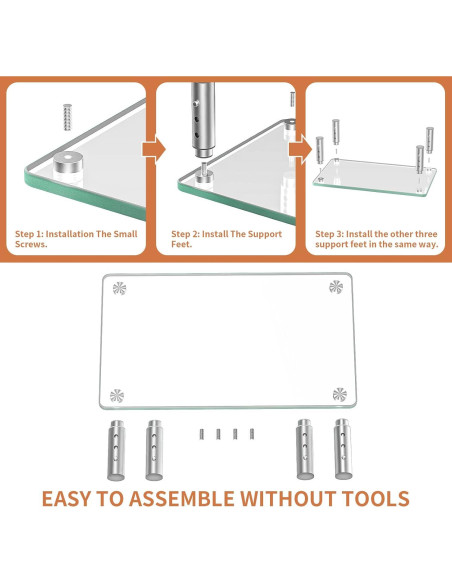 Step 1: Installation The Small Screws.

Step 2: Install The Support Feet.

Step 3: Install the other three support feet in the same way.

EASY TO ASSEMBLE WITHOUT TOOLS