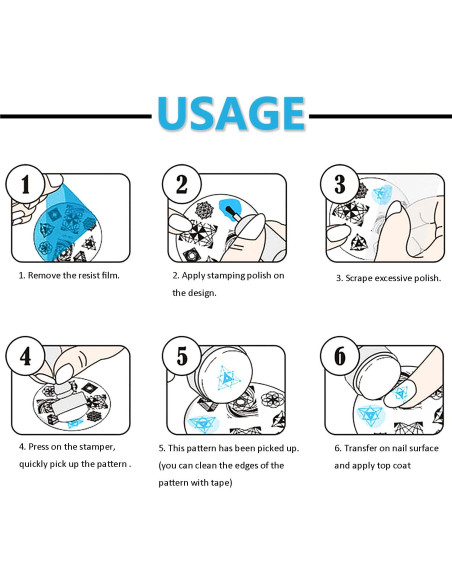 USAGE

1

1. Remove the resist film.

2

2. Apply stamping polish on the design.

3

3. Scrape excessive polish.

4

4. Press on the stamper, quickly pick up the pattern .

5

5. This pattern has been picked up. (you can clean the edges of the pattern with tape)

6

6. Transfer on nail surface and apply top coat