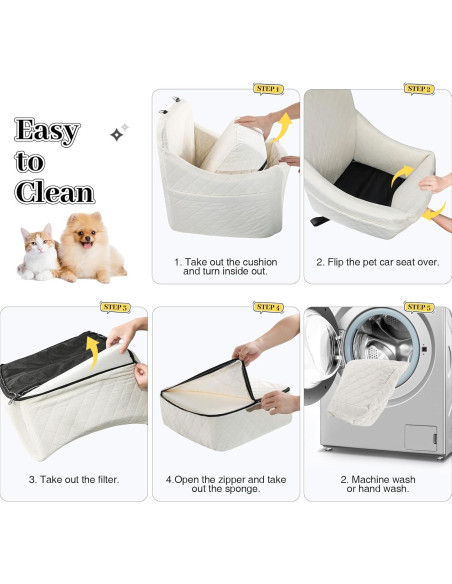 Easy to Clean

STEP 1
1. Take out the cushion and turn inside out.

STEP 2
2. Flip the pet car seat over.

STEP 3
3. Take out the filter.

STEP 4
4.Open the zipper and take out the sponge.

STEP 5
2. Machine wash or hand wash.