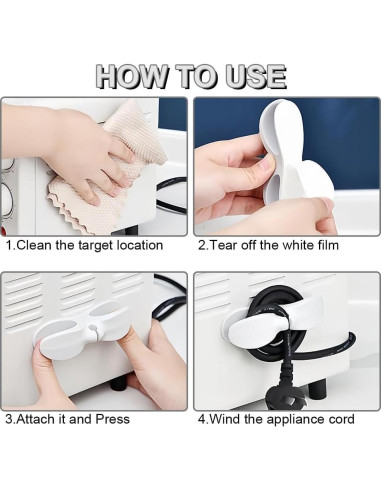 HOW TO USE

1.Clean the target location

2.Tear off the white film

3.Attach it and Press

4.Wind the appliance cord