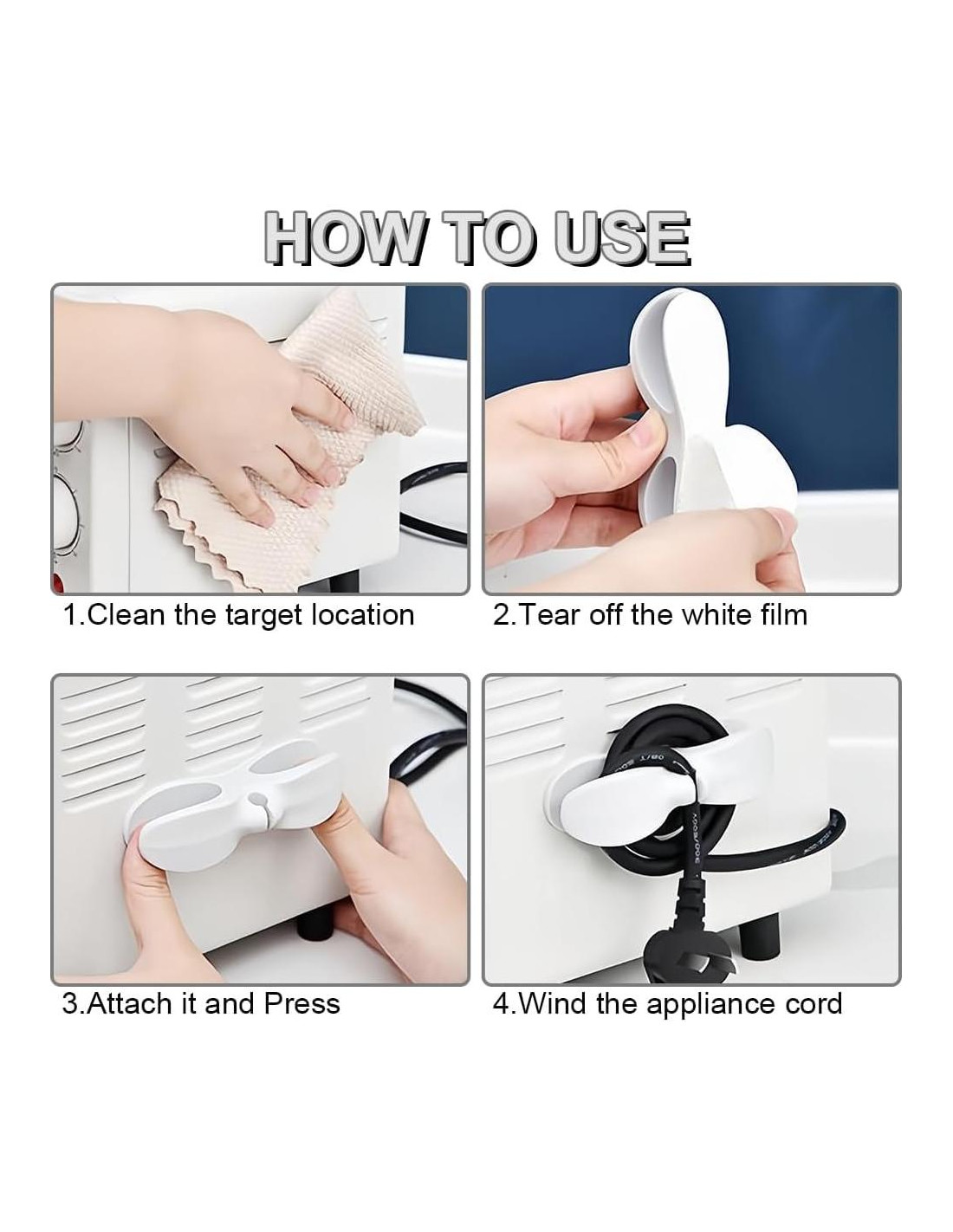 HOW TO USE

1.Clean the target location

2.Tear off the white film

3.Attach it and Press

4.Wind the appliance cord