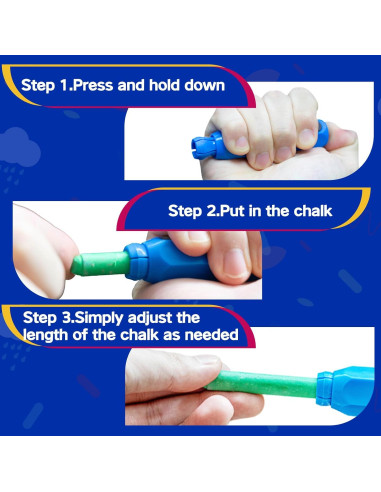 Step 1.Press and hold down

Step 2.Put in the chalk

Step 3.Simply adjust the length of the chalk as needed