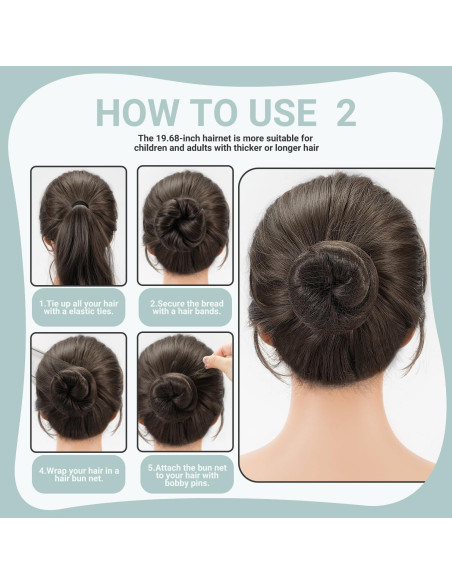 HOW TO USE 2

The 19.68-inch hairnet is more suitable for children and adults with thicker or longer hair

1.Tie up all your hair with a elastic ties.

2.Secure the bread with a hair bands.

4.Wrap your hair in a hair bun net.

5.Attach the bun net to your hair with bobby pins.