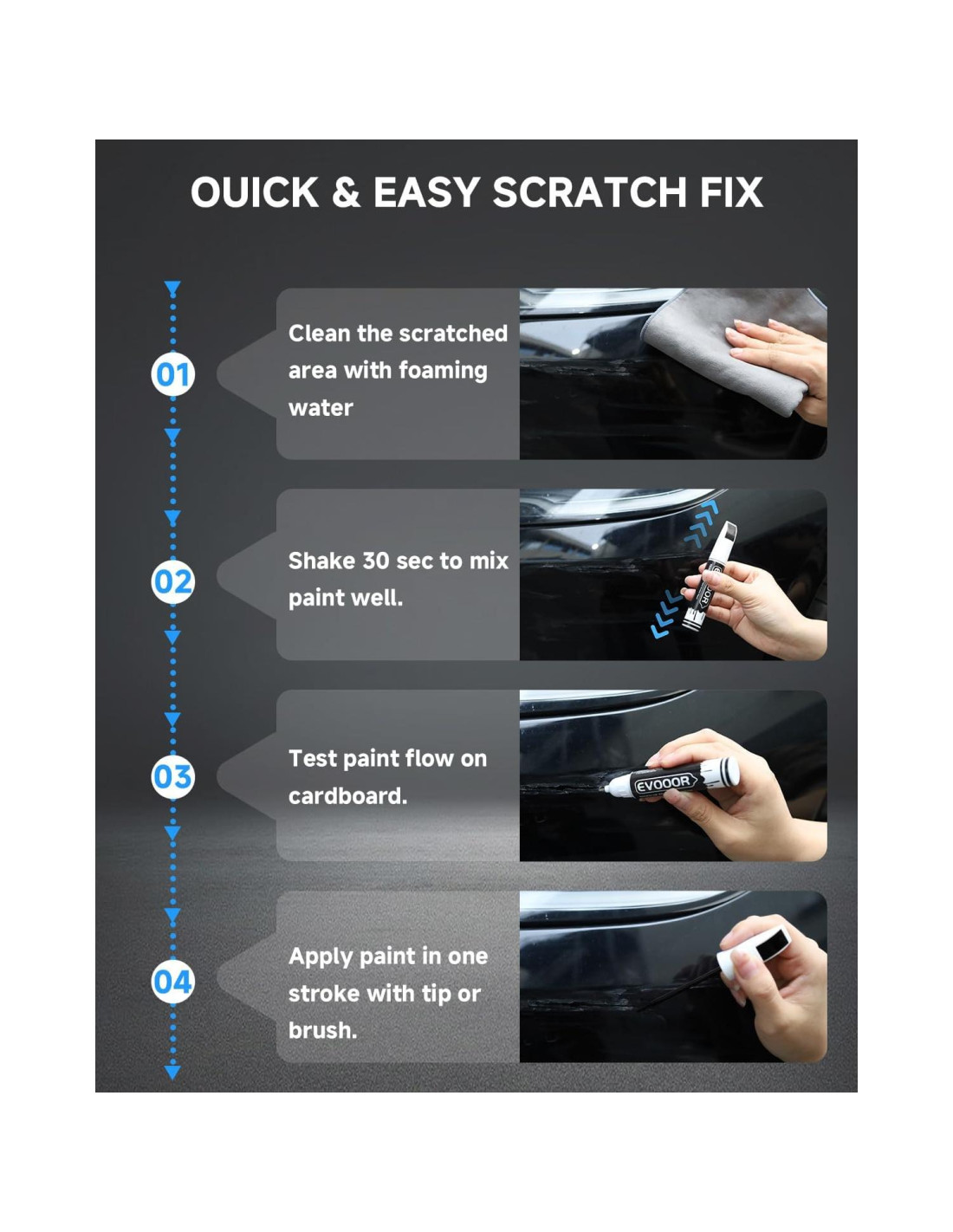 OUICK & EASY SCRATCH FIX

01

Clean the scratched area with foaming water

02

Shake 30 sec to mix paint well.

03

Test paint flow on cardboard.

EVOOOR

04

Apply paint in one stroke with tip or brush.