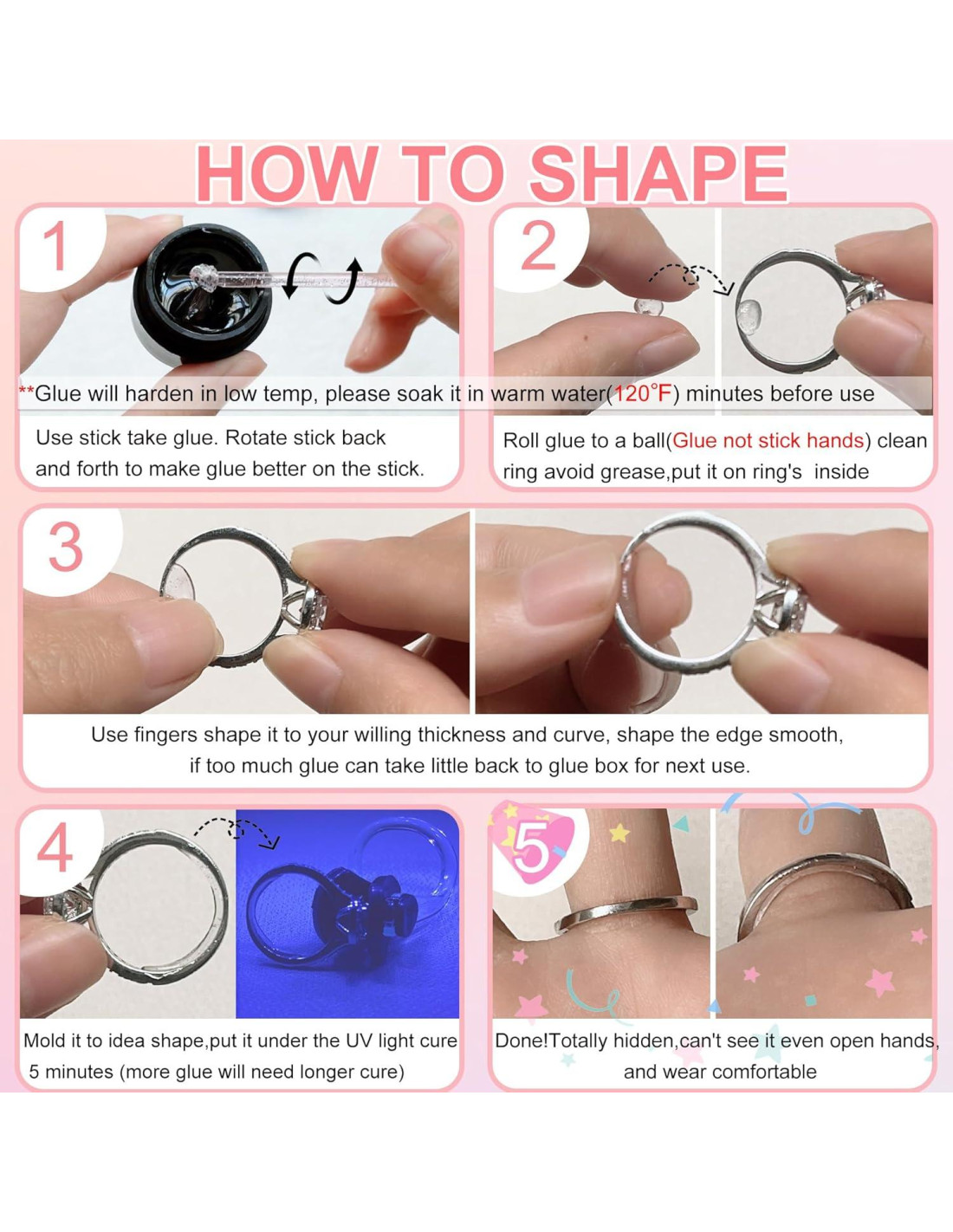 HOW TO SHAPE

1

2

**Glue will harden in low temp, please soak it in warm water(120°F) minutes before use

Use stick take glue. Rotate stick back and forth to make glue better on the stick.

Roll glue to a ball(Glue not stick hands) clean ring avoid grease,put it on ring's inside

3

Use fingers shape it to your willing thickness and curve, shape the edge smooth, if too much glue can take little back to glue box for next use.

4

5

Mold it to idea shape,put it under the UV light cure 5 minutes (more glue will need longer cure)

Done!Totally hidden,can't see it even open hands, and wear comfortable