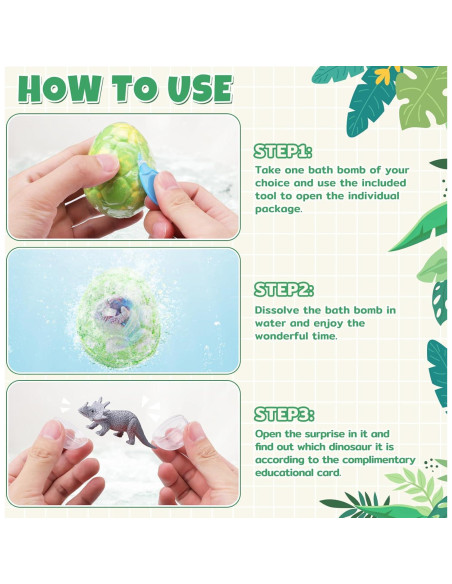 HOW TO USE

STEP1:
Take one bath bomb of your choice and use the included tool to open the individual package.

STEP2:
Dissolve the bath bomb in water and enjoy the wonderful time.

STEP3:
Open the surprise in it and find out which dinosaur it is according to the complimentary educational card.