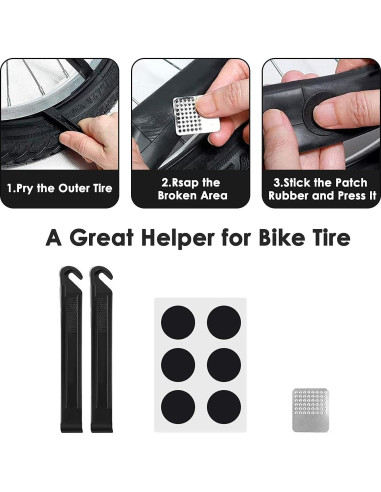 1.Pry the Outer Tire

2.Rsap the Broken Area

3.Stick the Patch Rubber and Press It

A Great Helper for Bike Tire