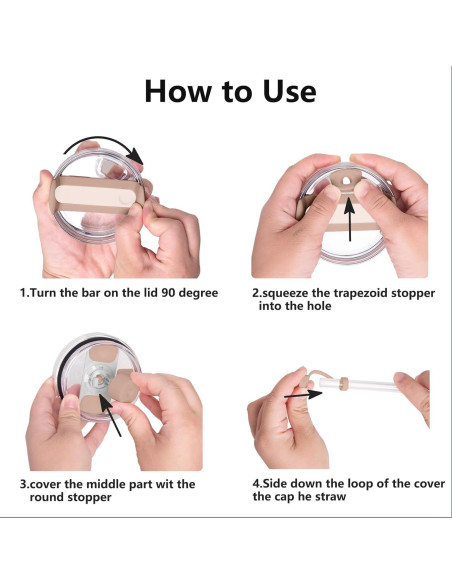 How to Use

1.Turn the bar on the lid 90 degree

2.squeeze the trapezoid stopper into the hole

3.cover the middle part wit the round stopper

4.Side down the loop of the cover the cap he straw