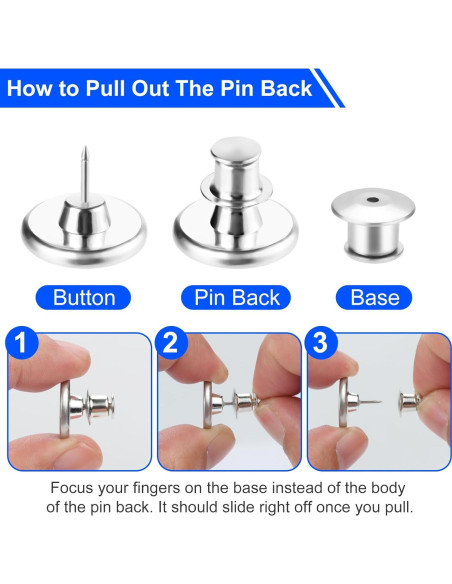 How to Pull Out The Pin Back

Button

Pin Back

Base

1

2

3

Focus your fingers on the base instead of the body of the pin back. It should slide right off once you pull.