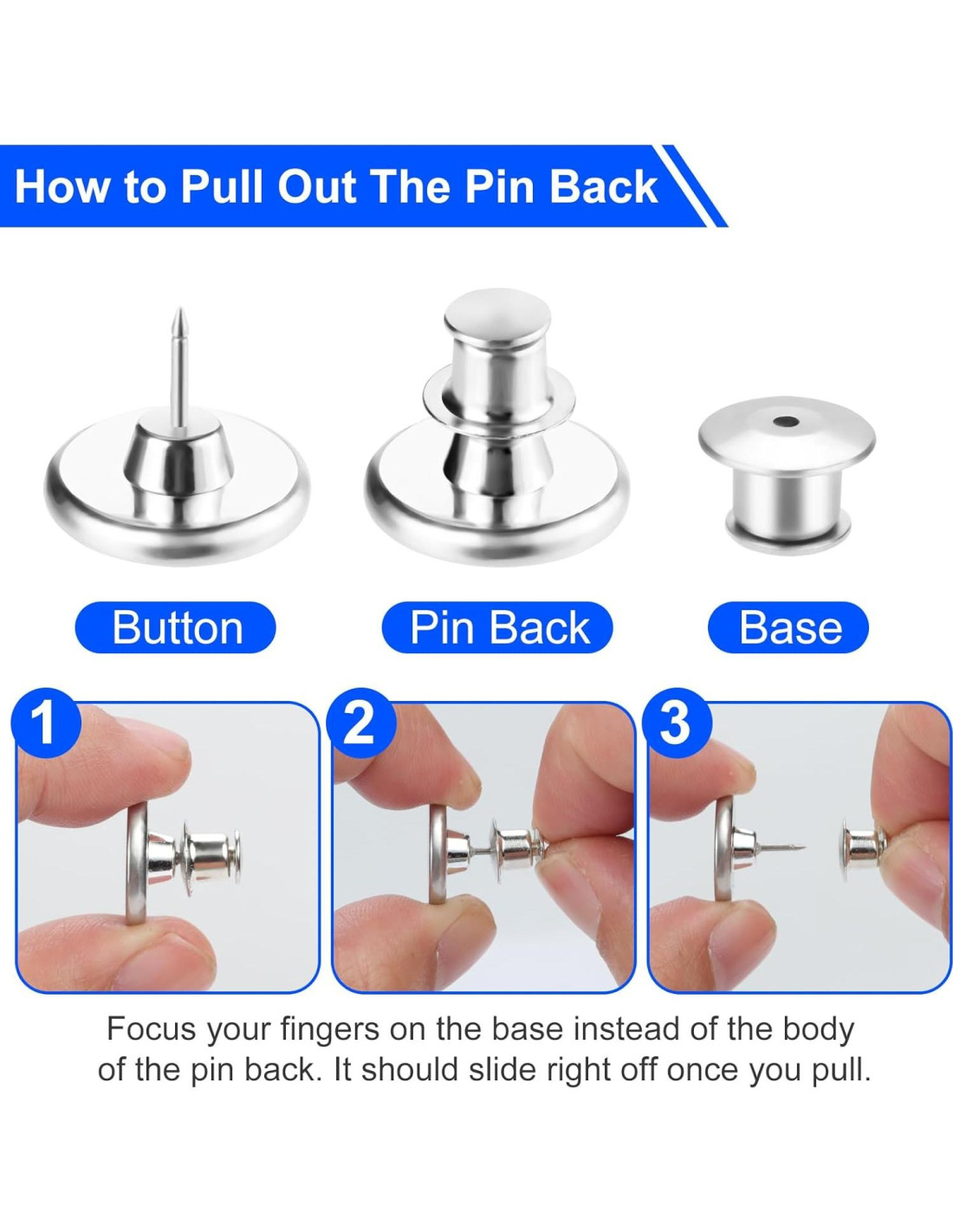 How to Pull Out The Pin Back

Button

Pin Back

Base

1

2

3

Focus your fingers on the base instead of the body of the pin back. It should slide right off once you pull.