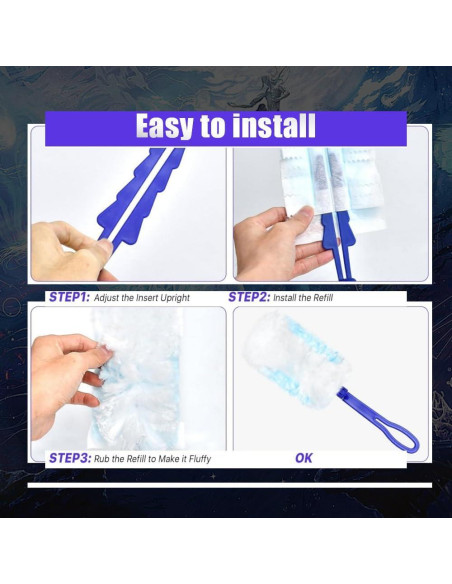 Easy to install

STEP1: Adjust the Insert Upright

STEP2: Install the Refill

STEP3: Rub the Refill to Make it Fluffy

OK