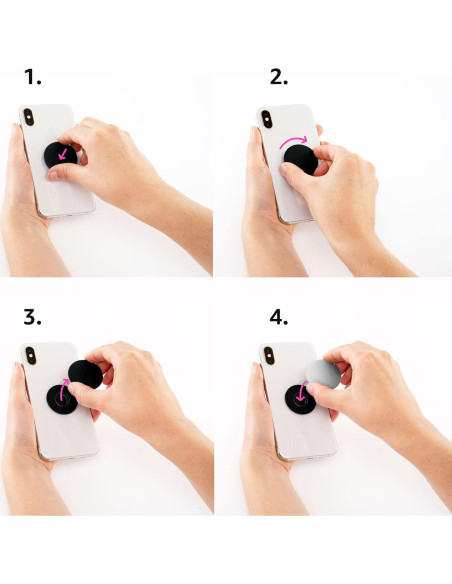 1.

2.

3.

4.