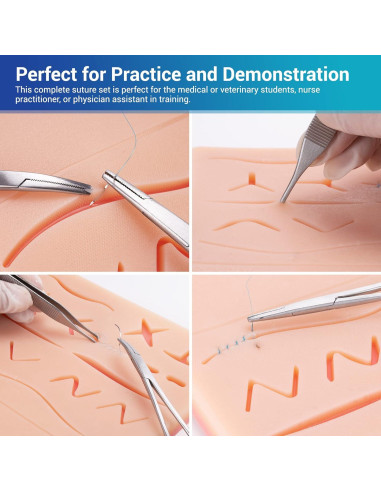 Perfect for Practice and Demonstration

This complete suture set is perfect for the medical or veterinary students, nurse practitioner, or physician assistant in training.