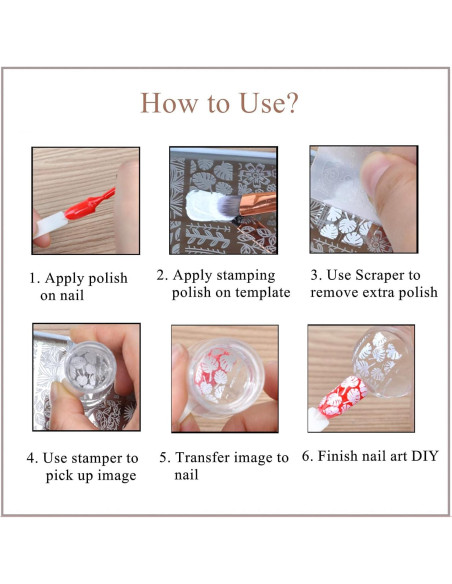 How to Use?

1. Apply polish on nail

2. Apply stamping polish on template

3. Use Scraper to remove extra polish

4. Use stamper to pick up image

5. Transfer image to nail

6. Finish nail art DIY