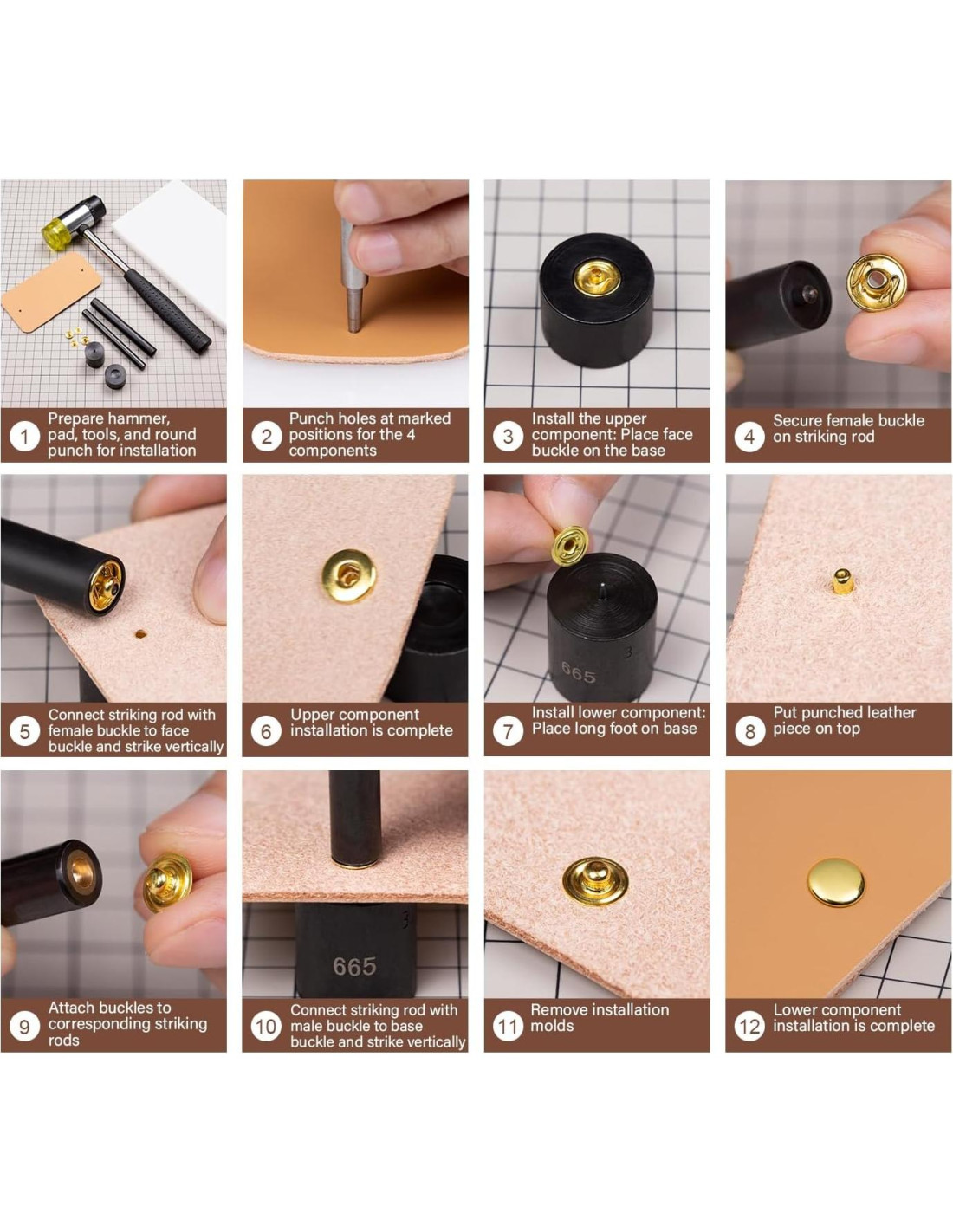 1 Prepare hammer, pad, tools, and round punch for installation

2 Punch holes at marked positions for the 4 components

3 Install the upper component: Place face buckle on the base

4 Secure female buckle on striking rod

5 Connect striking rod with female buckle to face buckle and strike vertically

6 Upper component installation is complete

665
3

7 Install lower component: Place long foot on base

8 Put punched leather piece on top

9 Attach buckles to corresponding striking rods

665
3

10 Connect striking rod with male buckle to base buckle and strike vertically

11 Remove installation molds

12 Lower component installation is complete