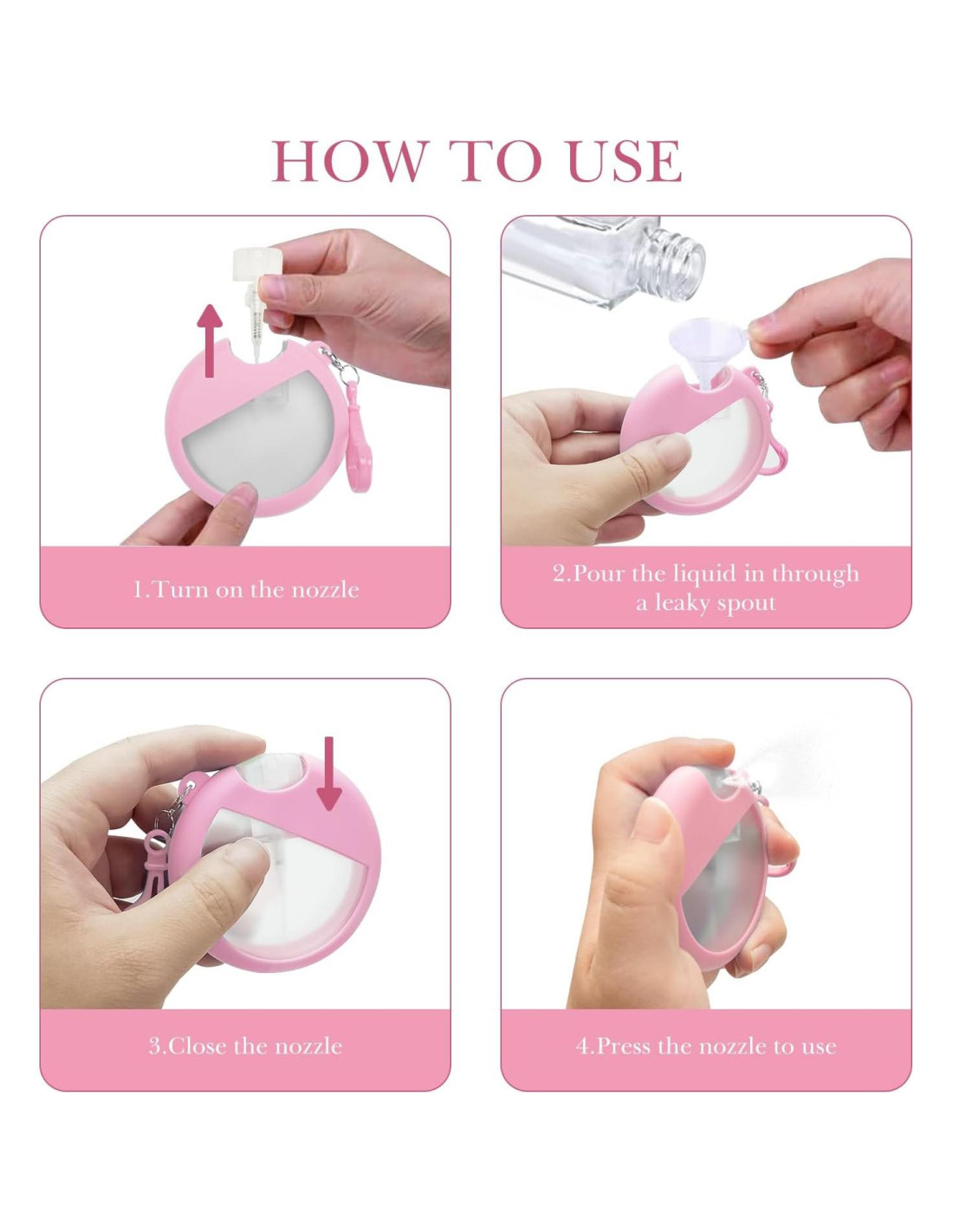 HOW TO USE

1.Turn on the nozzle

2.Pour the liquid in through a leaky spout

3.Close the nozzle

4.Press the nozzle to use