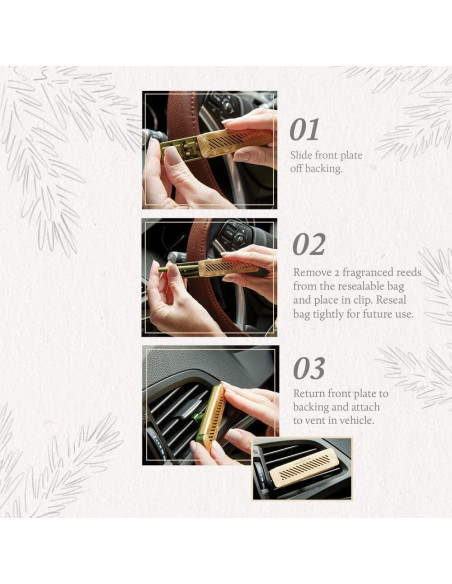 01

Slide front plate off backing.

02

Remove 2 fragranced reeds from the resealable bag and place in clip. Reseal bag tightly for future use.

03

Return front plate to backing and attach to vent in vehicle.