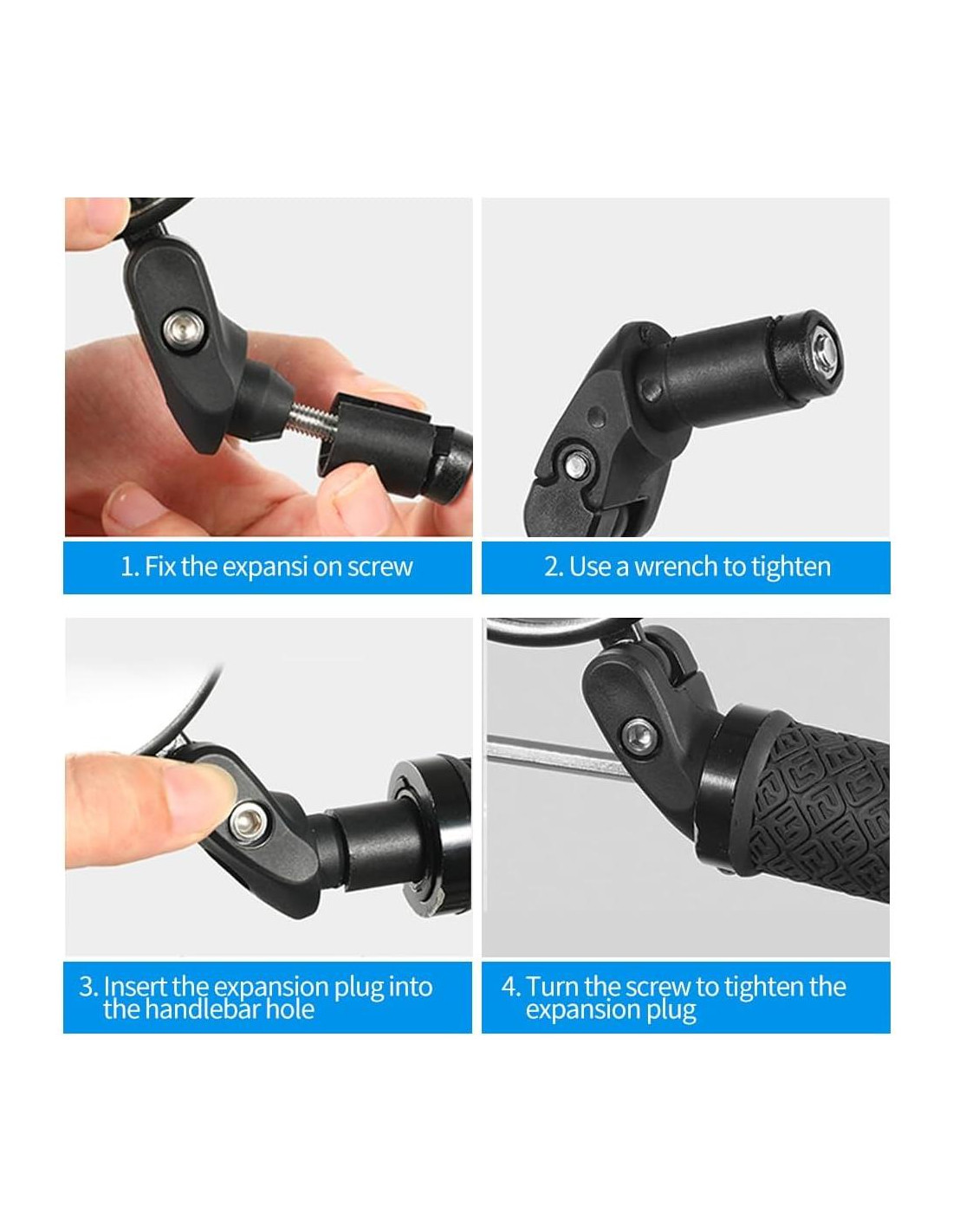 1. Fix the expansi on screw

2. Use a wrench to tighten

3. Insert the expansion plug into the handlebar hole

4. Turn the screw to tighten the expansion plug