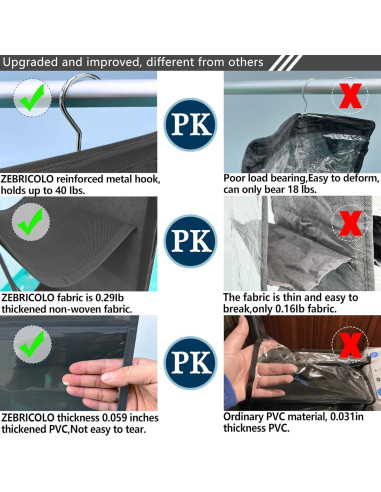 Upgraded and improved, different from others

PK

ZEBRICOLO reinforced metal hook, holds up to 40 lbs.

Poor load bearing,Easy to deform, can only bear 18 lbs.

PK

ZEBRICOLO fabric is 0.29Ib thickened non-woven fabric.

The fabric is thin and easy to break,only 0.16Ib fabric.

PK

ZEBRICOLO thickness 0.059 inches thickened PVC,Not easy to tear.

Ordinary PVC material, 0.031in thickness PVC.