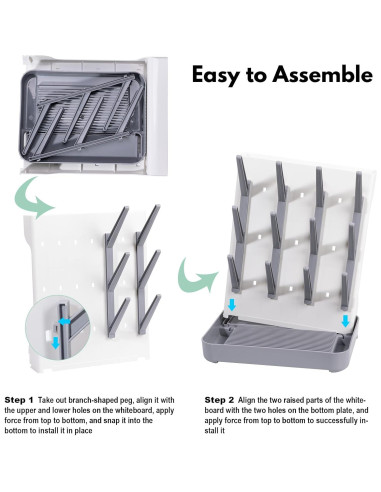 Easy to Assemble

Step 1 Take out branch-shaped peg, align it with the upper and lower holes on the whiteboard, apply force from top to bottom, and snap it into the bottom to install it in place

Step 2 Align the two raised parts of the whiteboard with the two holes on the bottom plate, and apply force from top to bottom to successfully install it