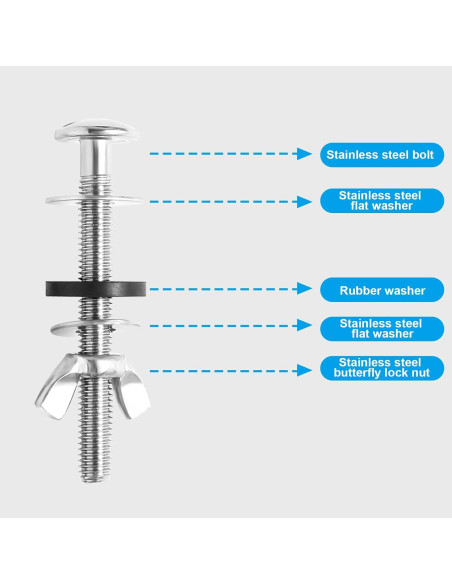 Stainless steel bolt

Stainless steel flat washer

Rubber washer

Stainless steel flat washer

Stainless steel butterfly lock nut