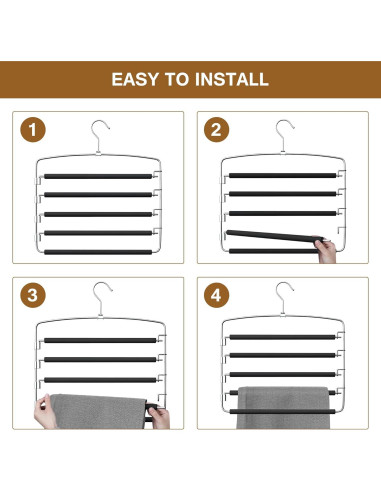 EASY TO INSTALL

1

2

3

4