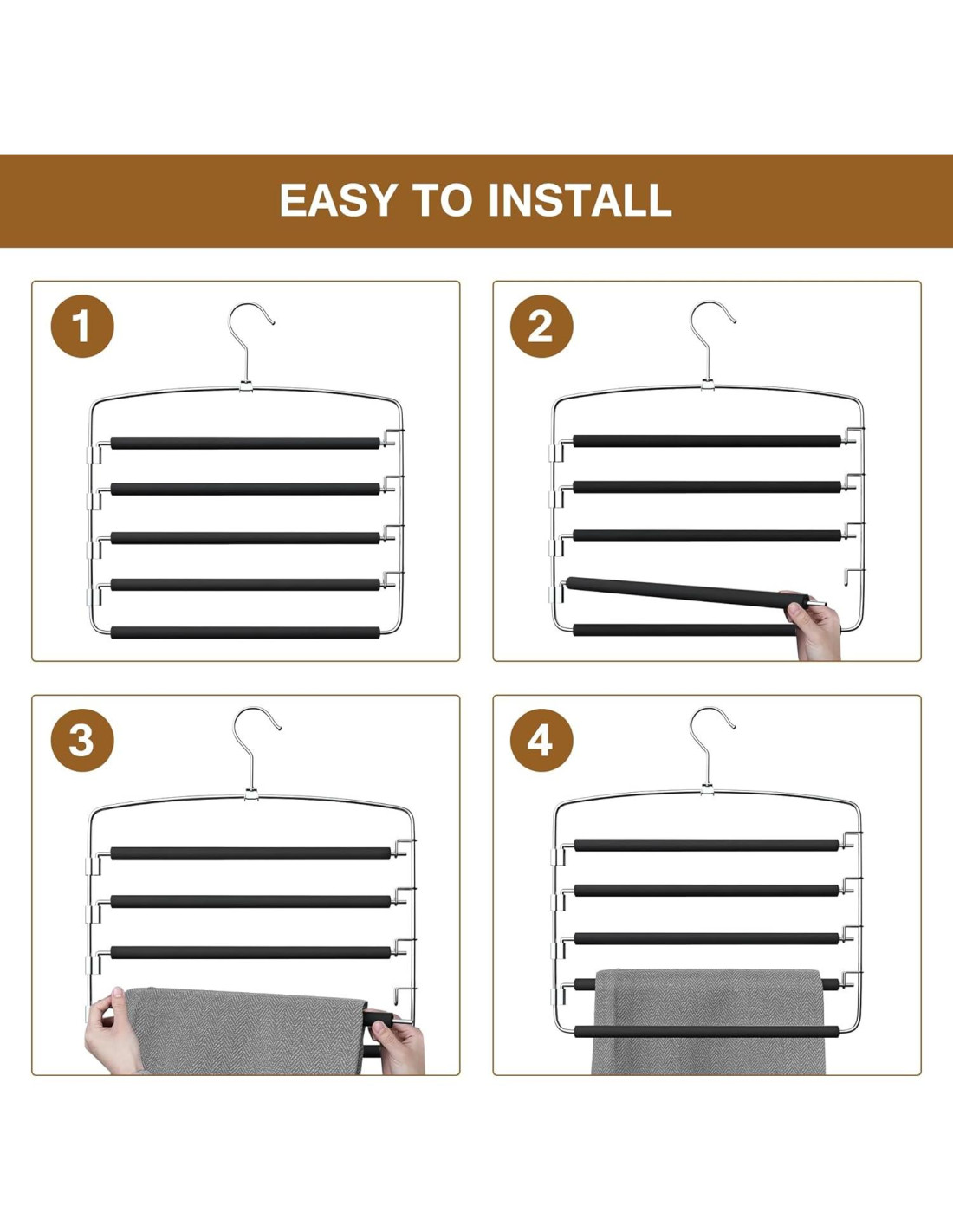 EASY TO INSTALL

1

2

3

4