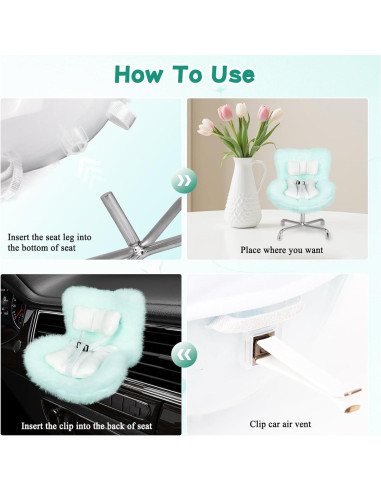 How To Use

Insert the seat leg into the bottom of seat

Place where you want

Insert the clip into the back of seat

Clip car air vent