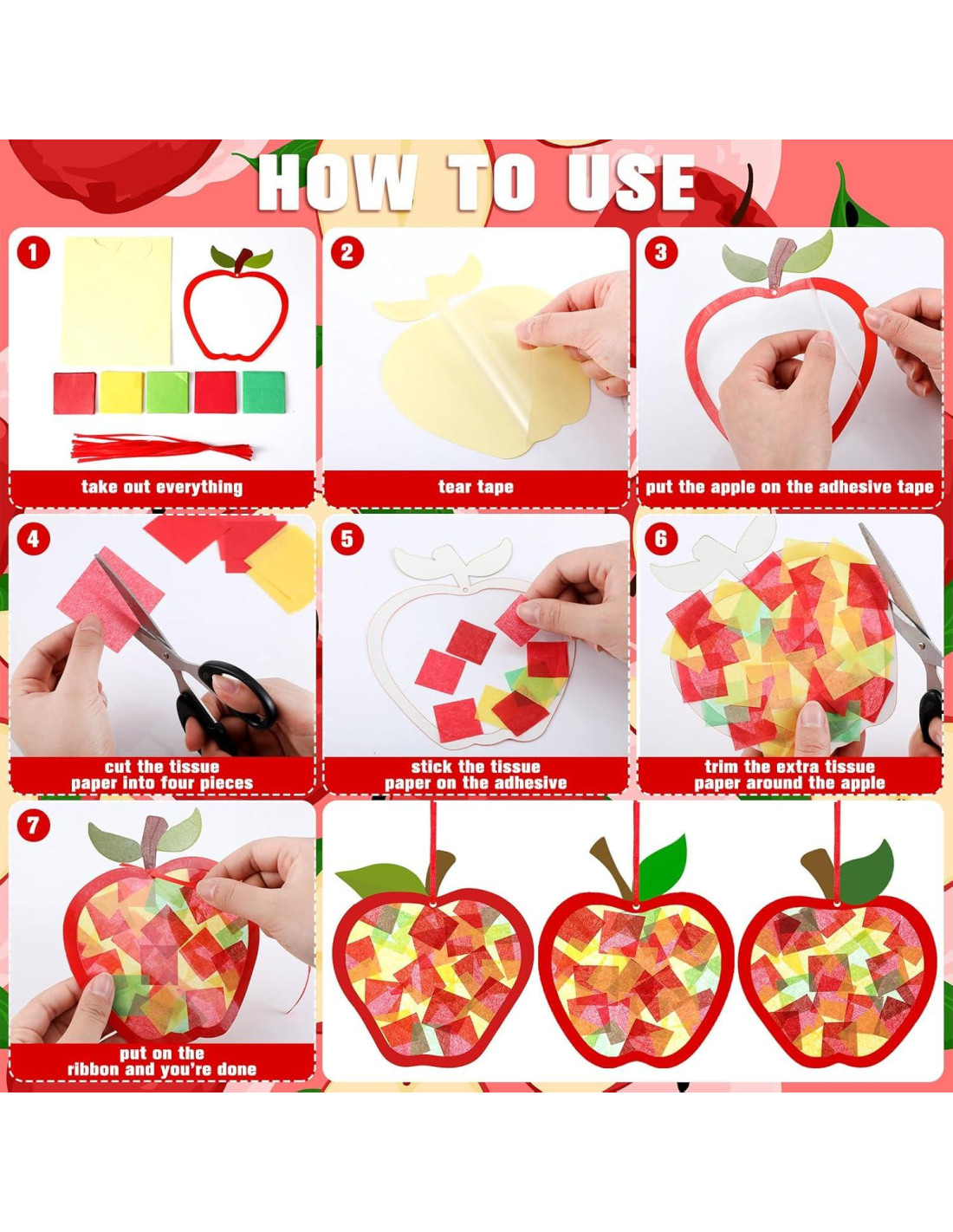 HOW TO USE

1
take out everything

2
tear tape

3
put the apple on the adhesive tape

4
cut the tissue paper into four pieces

5
stick the tissue paper on the adhesive

6
trim the extra tissue paper around the apple

7
put on the ribbon and you're done