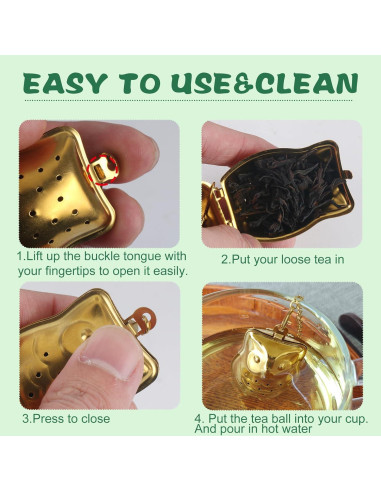 EASY TO USE&CLEAN

1.Lift up the buckle tongue with your fingertips to open it easily.

2.Put your loose tea in

3.Press to close

4. Put the tea ball into your cup. And pour in hot water