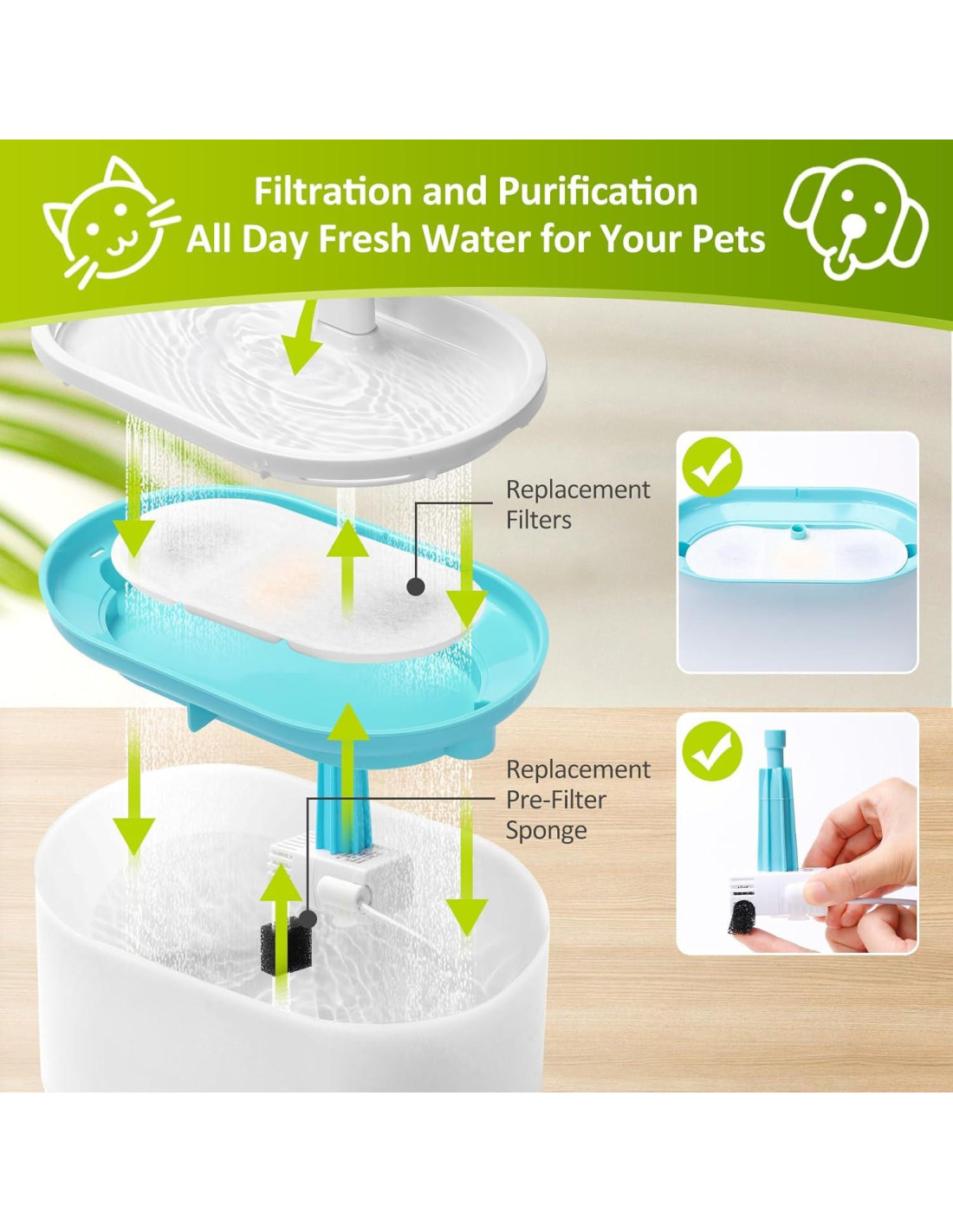 Filtration and Purification
All Day Fresh Water for Your Pets

Replacement
Filters

Replacement
Pre-Filter
Sponge