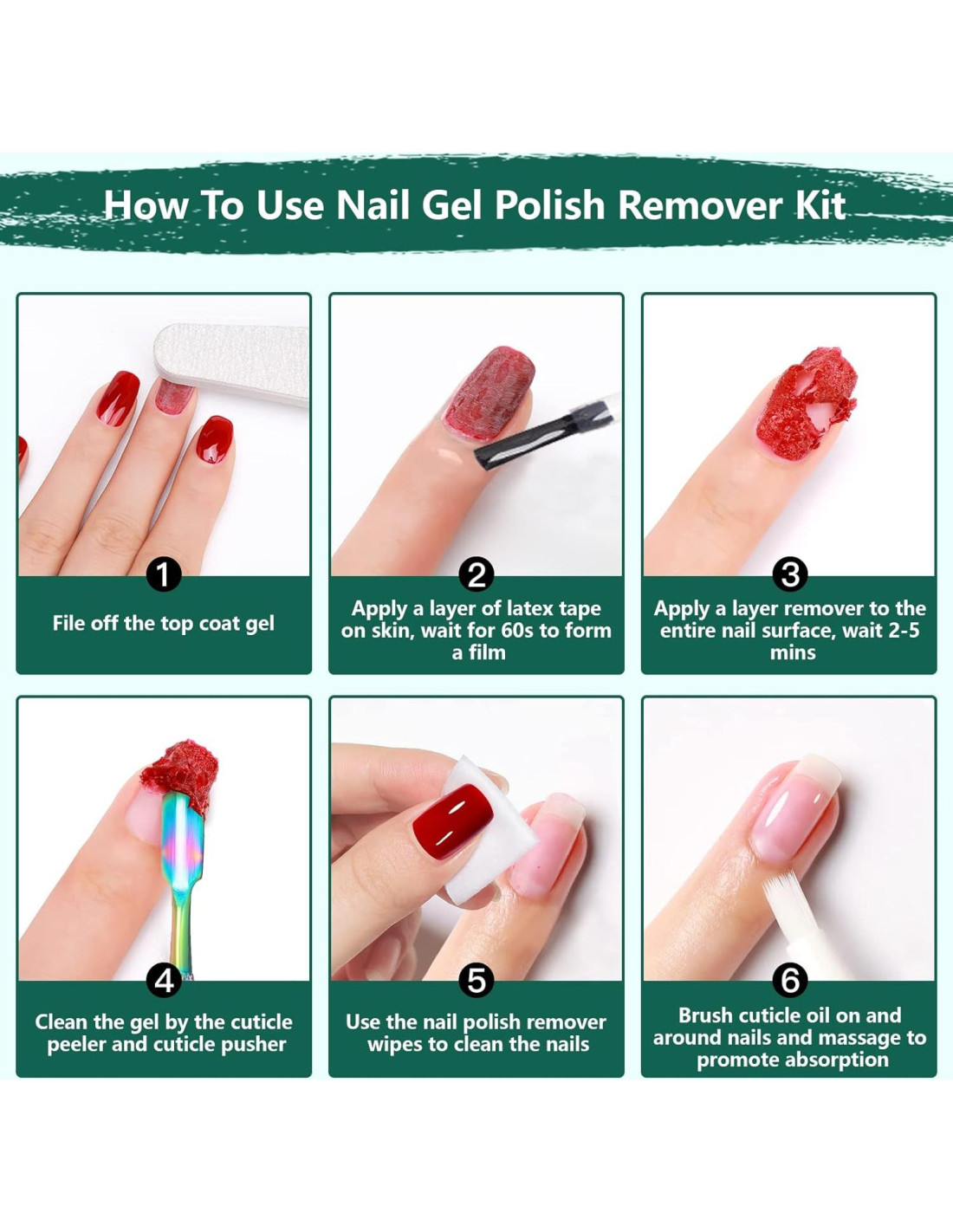 How To Use Nail Gel Polish Remover Kit

1
File off the top coat gel

2
Apply a layer of latex tape on skin, wait for 60s to form a film

3
Apply a layer remover to the entire nail surface, wait 2-5 mins

4
Clean the gel by the cuticle peeler and cuticle pusher

5
Use the nail polish remover wipes to clean the nails

6
Brush cuticle oil on and around nails and massage to promote absorption