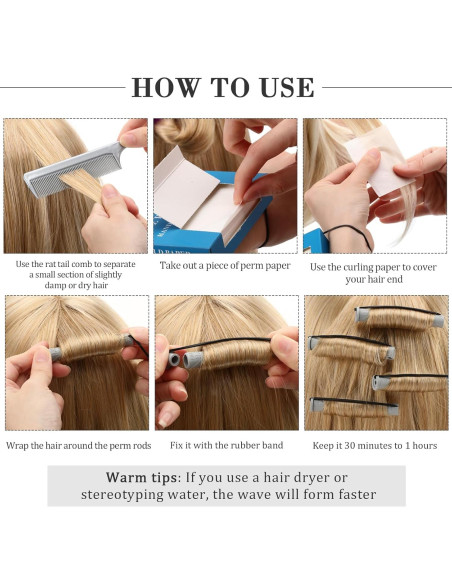 HOW TO USE

Use the rat tail comb to separate a small section of slightly damp or dry hair

Take out a piece of perm paper

Use the curling paper to cover your hair end

Wrap the hair around the perm rods

Fix it with the rubber band

Keep it 30 minutes to 1 hours

Warm tips: If you use a hair dryer or stereotyping water, the wave will form faster