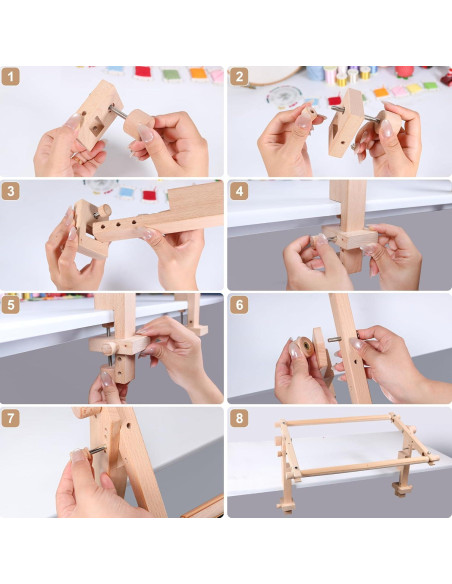 1
2
3
4
5
6
7
8