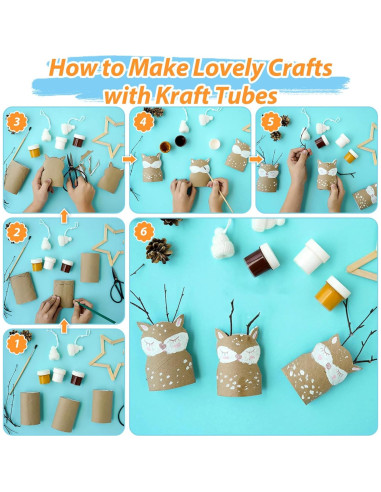 How to Make Lovely Crafts with Kraft Tubes

3

4

5

2

6

1