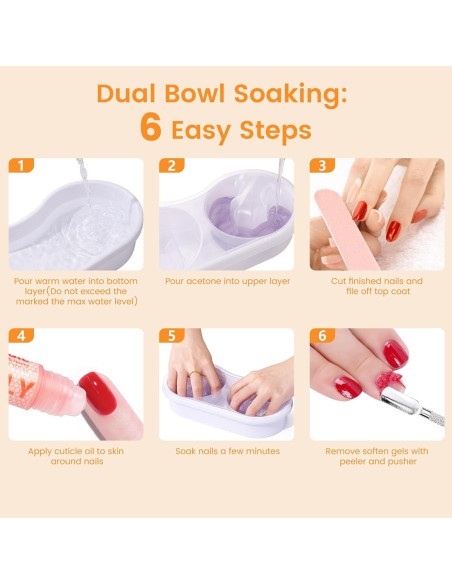 Dual Bowl Soaking:
6 Easy Steps

1
Pour warm water into bottom layer(Do not exceed the marked the max water level)

2
Pour acetone into upper layer

3
Cut finished nails and file off top coat

4
LY
Apply cuticle oil to skin around nails

5
Soak nails a few minutes

6
Remove soften gels with peeler and pusher