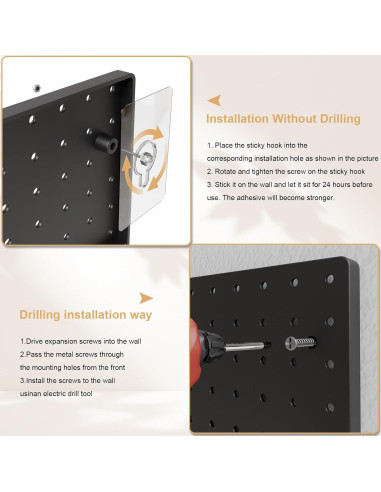 Installation Without Drilling

1. Place the sticky hook into the corresponding installation hole as shown in the picture
2. Rotate and tighten the screw on the sticky hook
3. Stick it on the wall and let it sit for 24 hours before use. The adhesive will become stronger.

Drilling installation way

1.Drive expansion screws into the wall
2.Pass the metal screws through the mounting holes from the front
3.Install the screws to the wall usinan electric drill tool