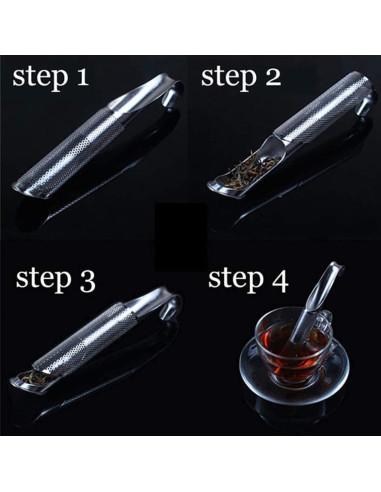 step 1

step 2

step 3

step 4