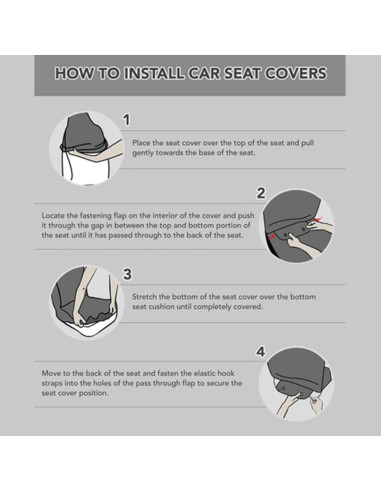 HOW TO INSTALL CAR SEAT COVERS

1

Place the seat cover over the top of the seat and pull gently towards the base of the seat.

2

Locate the fastening flap on the interior of the cover and push it through the gap in between the top and bottom portion of the seat until it has passed through to the back of the seat.

3

Stretch the bottom of the seat cover over the bottom seat cushion until completely covered.

4

Move to the back of the seat and fasten the elastic hook straps into the holes of the pass through flap to secure the seat cover position.