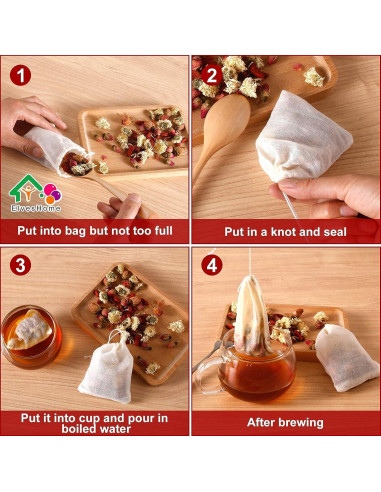 1

ElvesHome

Put into bag but not too full

2

Put in a knot and seal

3

Put it into cup and pour in boiled water

4

After brewing