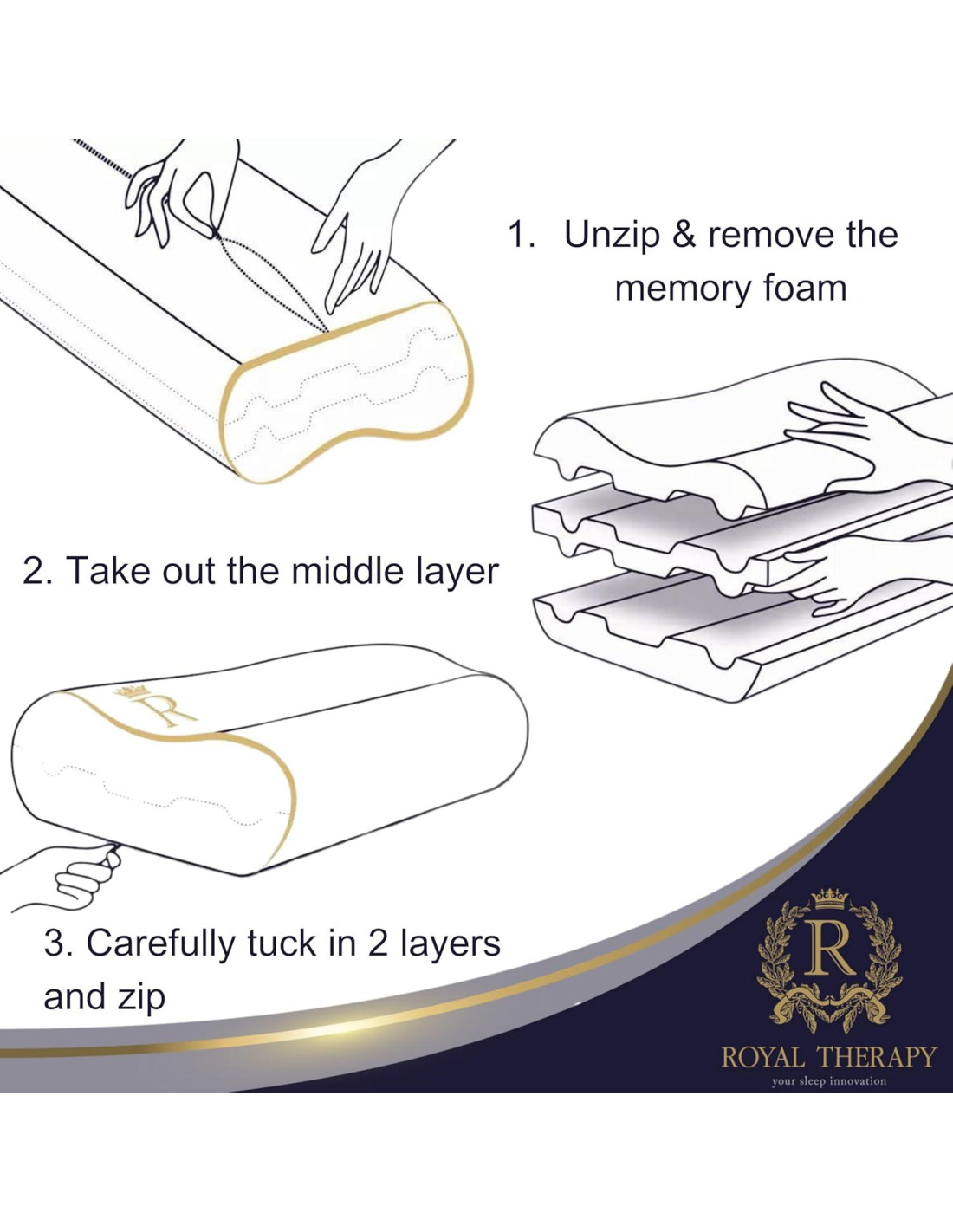 1. Unzip & remove the memory foam

2. Take out the middle layer

R

3. Carefully tuck in 2 layers and zip

R

ROYAL THERAPY
your sleep innovation