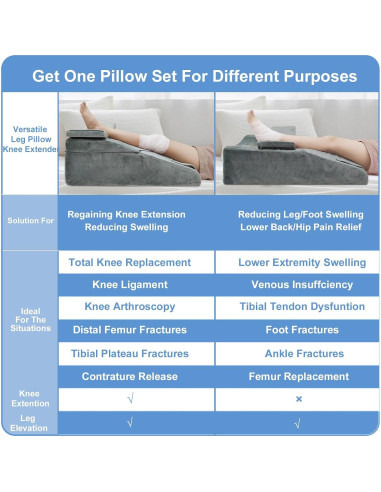 Get One Pillow Set For Different Purposes

| Versatile Leg Pillow Knee Extender | | |
|---|---|---|
| Solution For | Regaining Knee Extension Reducing Swelling | Reducing Leg/Foot Swelling Lower Back/Hip Pain Relief |
| Ideal For The Situations | Total Knee Replacement | Lower Extremity Swelling |
| | Knee Ligament | Venous Insuffciency |
| | Knee Arthroscopy | Tibial Tendon Dysfuntion |
| | Distal Femur Fractures | Foot Fractures |
| | Tibial Plateau Fractures | Ankle Fractures |
| | Contrature Release | Femur Replacement |
| Knee Extention | √ | × |
| Leg Elevation | √ | √ |