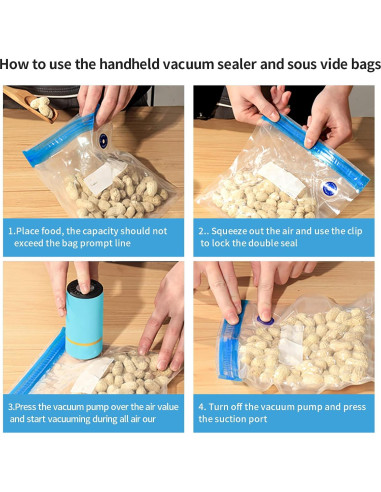 How to use the handheld vacuum sealer and sous vide bags

1.Place food, the capacity should not exceed the bag prompt line

2.. Squeeze out the air and use the clip to lock the double seal

3.Press the vacuum pump over the air value and start vacuuming during all air our

4. Turn off the vacuum pump and press the suction port