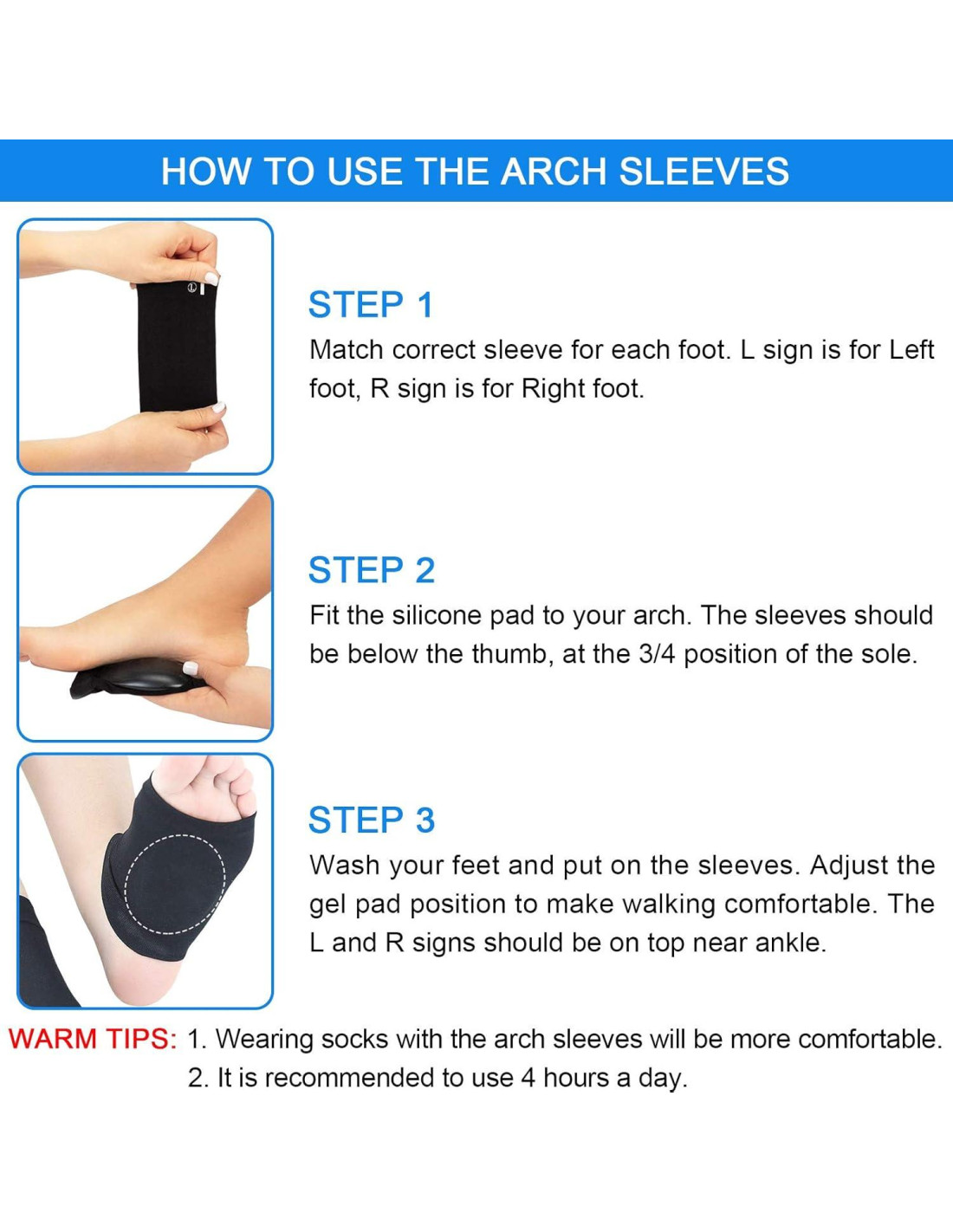 HOW TO USE THE ARCH SLEEVES

L

STEP 1
Match correct sleeve for each foot. L sign is for Left foot, R sign is for Right foot.

STEP 2
Fit the silicone pad to your arch. The sleeves should be below the thumb, at the 3/4 position of the sole.

STEP 3
Wash your feet and put on the sleeves. Adjust the gel pad position to make walking comfortable. The L and R signs should be on top near ankle.

WARM TIPS: 1. Wearing socks with the arch sleeves will be more comfortable.
2. It is recommended to use 4 hours a day.