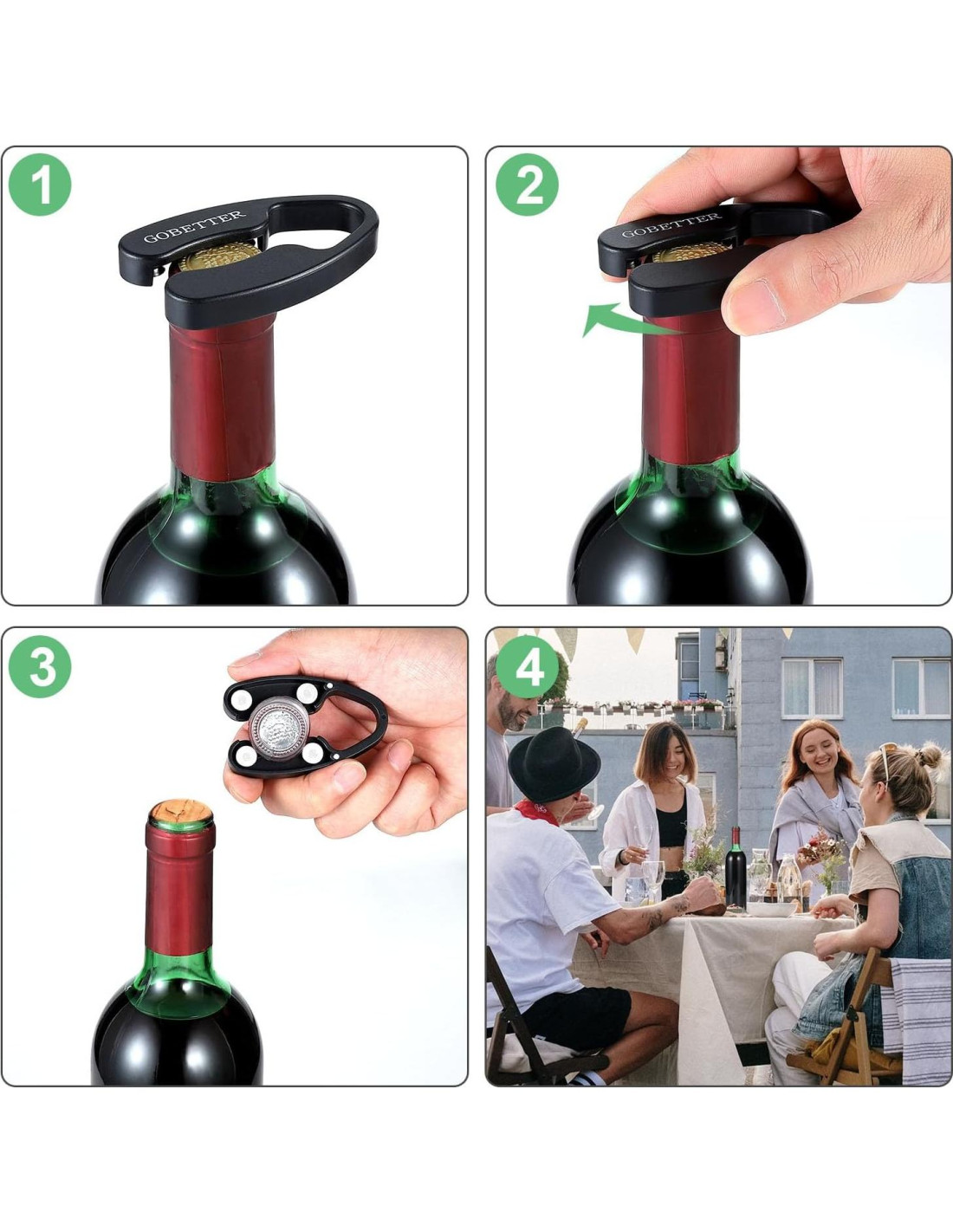 1
GOBETTER
2
GOBETTER
3
4