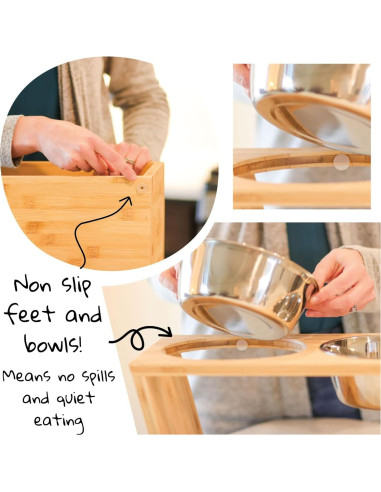 Non Slip feet and bowls!

Means no spills and quiet eating