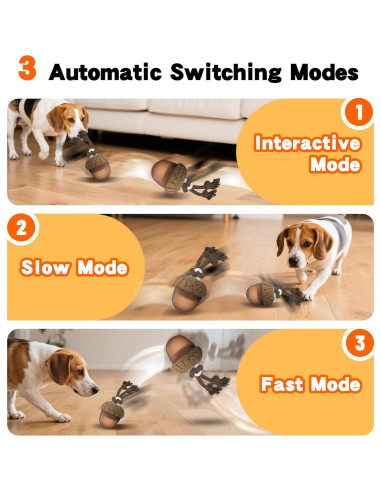 3 Automatic Switching Modes

1
Interactive Mode

2
Slow Mode

3
Fast Mode