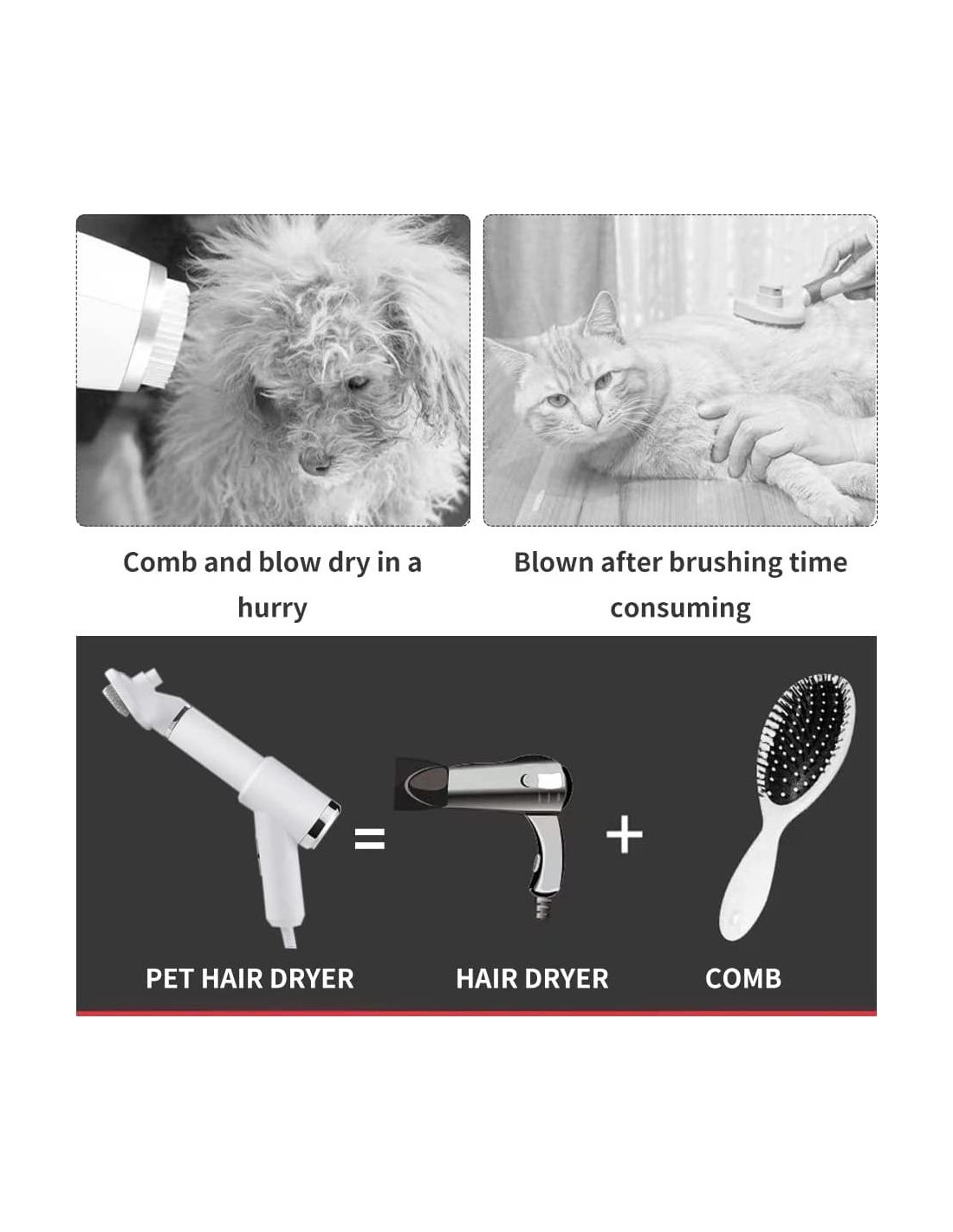 Comb and blow dry in a hurry

Blown after brushing time consuming

=

+

PET HAIR DRYER

HAIR DRYER

COMB