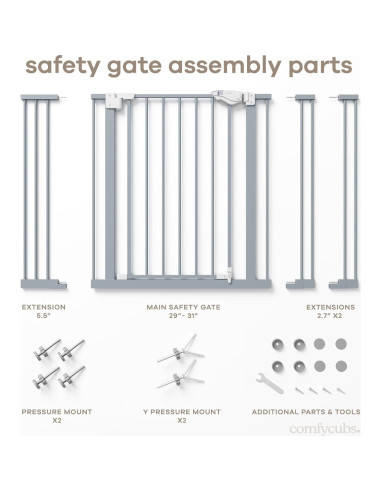 safety gate assembly parts

EXTENSION
5.5"

MAIN SAFETY GATE
29"- 31"

EXTENSIONS
2.7" X2

PRESSURE MOUNT
X2

Y PRESSURE MOUNT
X2

ADDITIONAL PARTS & TOOLS

comfycubs.